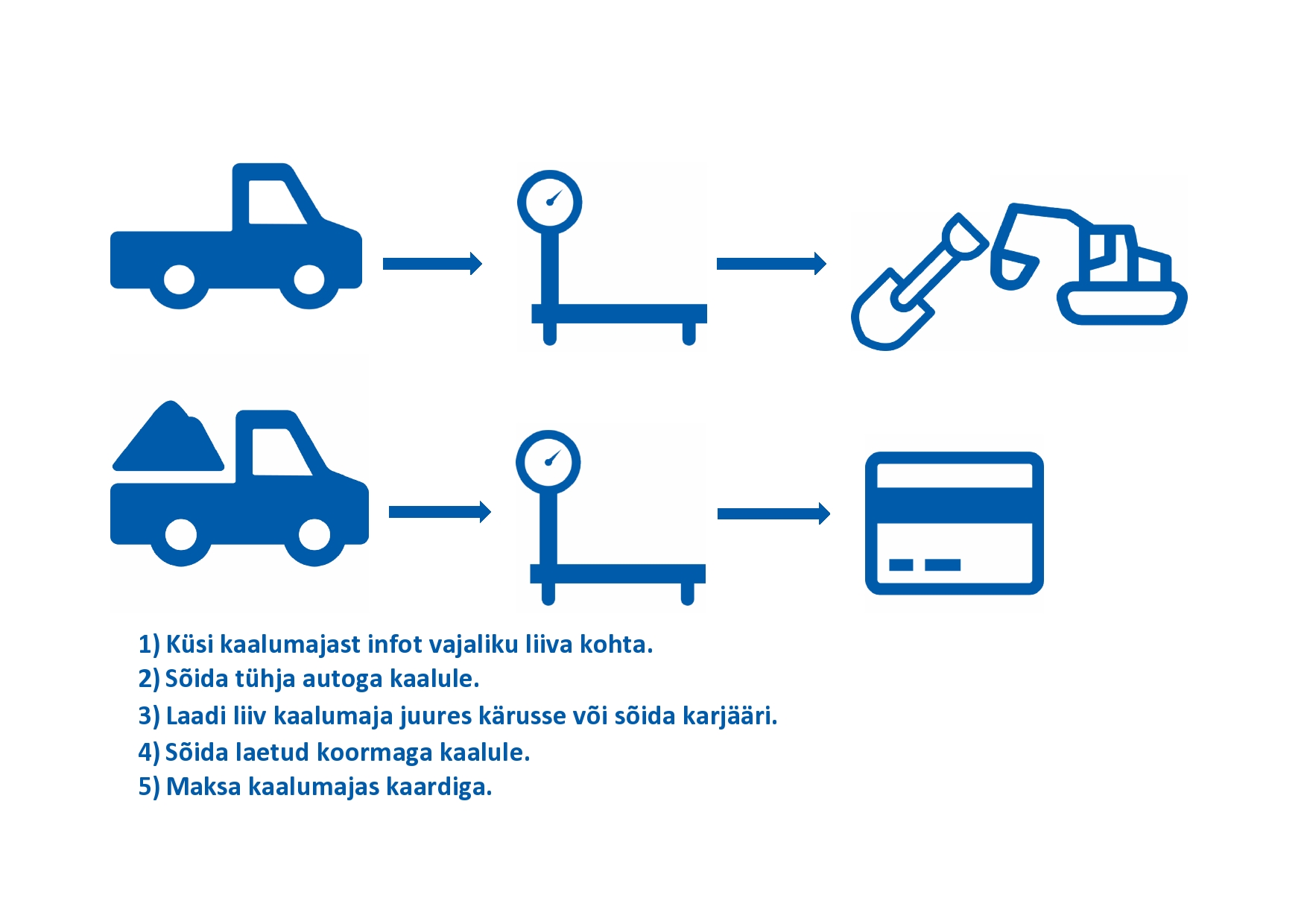 1) Küsi kaalumajast infot vajaliku liiva kohta.
2) Sõida tühja autoga kaalule.
3) Laadi liiv kaalumaja juures kärusse või sõida karjääri.
4) Sõida laetud koormaga kaalule.
5) Maksa kaalumajas kaardiga.